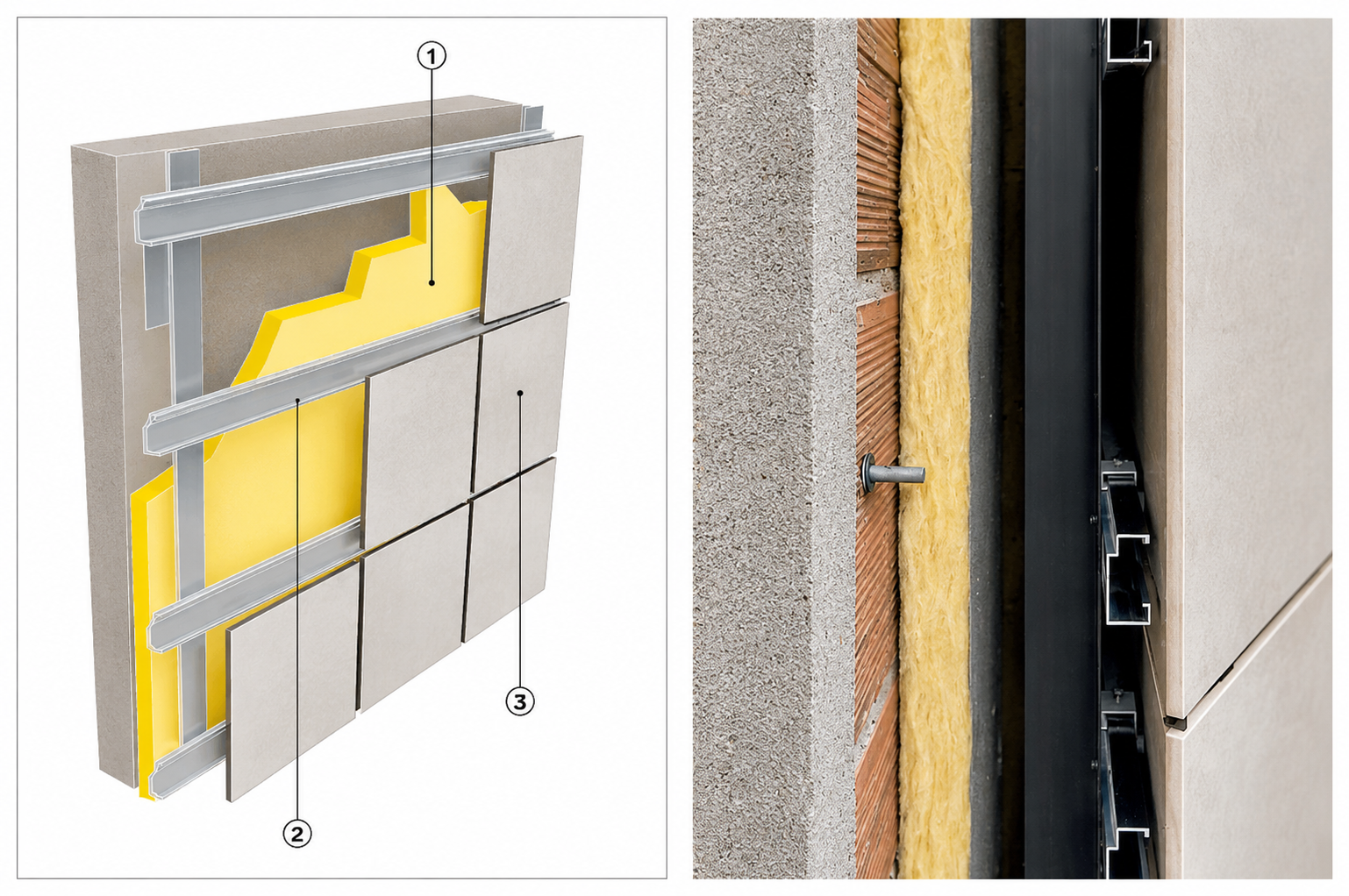 1

2

3